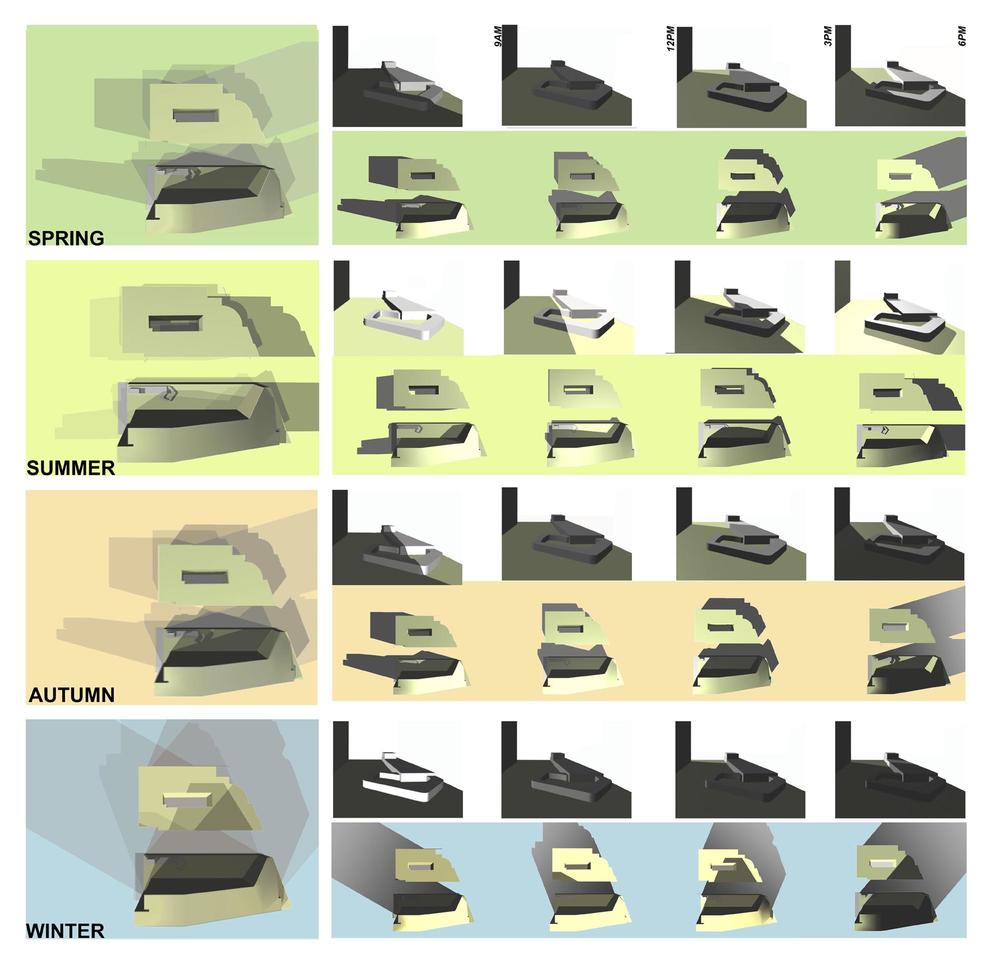 9AM
12PM
3PM
6PM

SPRING

SUMMER

AUTUMN

WINTER