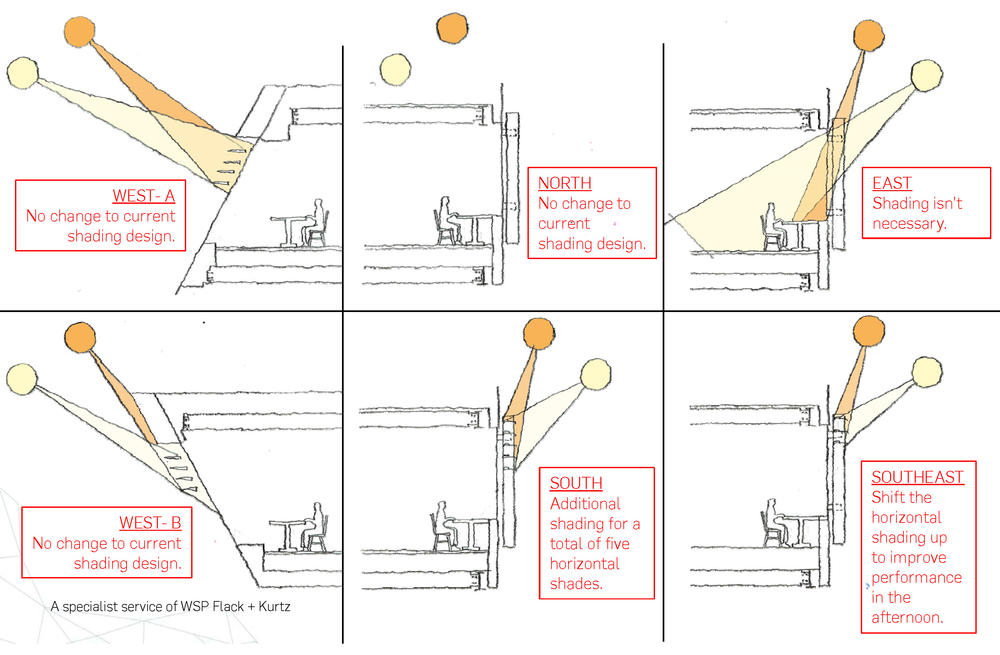 WEST- A
No change to current shading design.

NORTH
No change to current shading design.

EAST
Shading isn't necessary.

WEST- B
No change to current shading design.

SOUTH
Additional shading for a total of five horizontal shades.

SOUTHEAST
Shift the horizontal shading up to improve performance in the afternoon.

A specialist service of WSP Flack + Kurtz