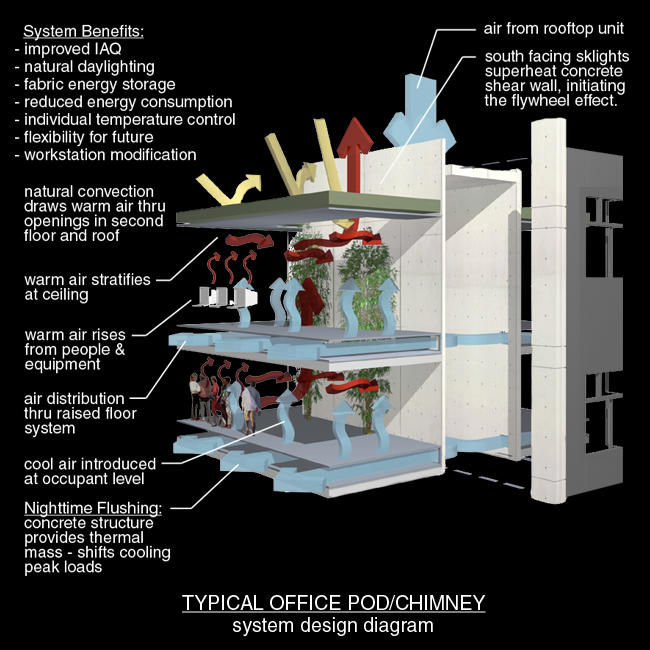 System Benefits:
- improved IAQ
- natural daylighting
- fabric energy storage
- reduced energy consumption
- individual temperature control
- flexibility for future
- workstation modification

natural convection draws warm air thru openings in second floor and roof

warm air stratifies at ceiling

warm air rises from people & equipment

air distribution thru raised floor system

cool air introduced at occupant level

Nighttime Flushing: concrete structure provides thermal mass - shifts cooling peak loads

air from rooftop unit

south facing sklights superheat concrete shear wall, initiating the flywheel effect.

TYPICAL OFFICE POD/CHIMNEY
system design diagram