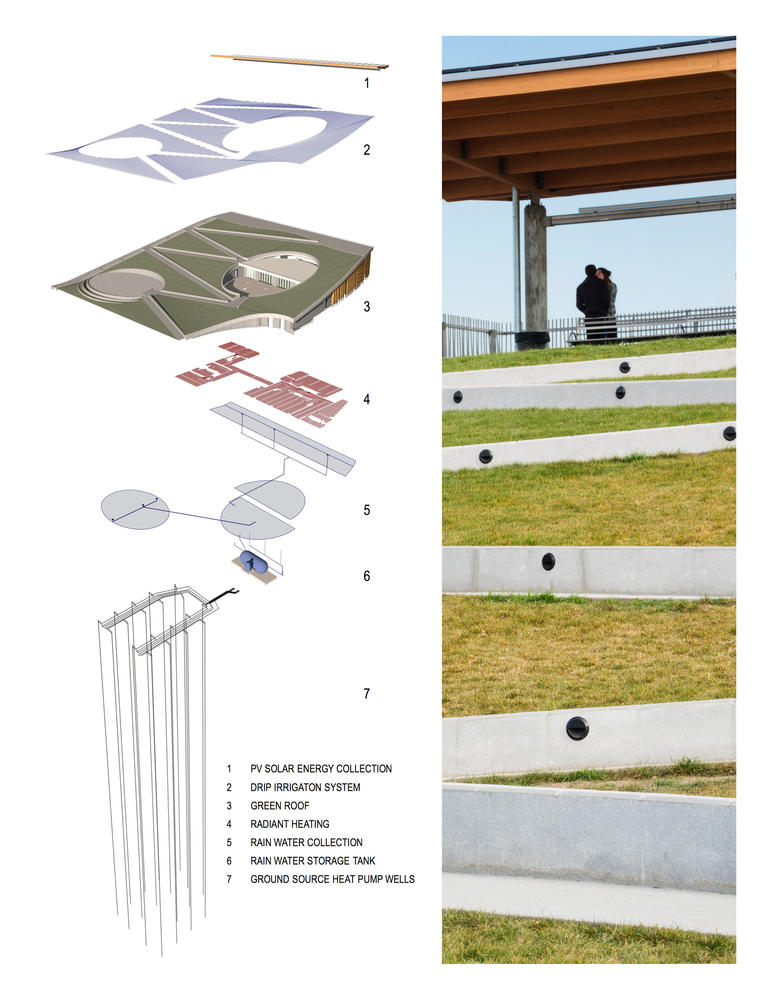 1

2

3

4

5

6

7

1 PV SOLAR ENERGY COLLECTION
2 DRIP IRRIGATON SYSTEM
3 GREEN ROOF
4 RADIANT HEATING
5 RAIN WATER COLLECTION
6 RAIN WATER STORAGE TANK
7 GROUND SOURCE HEAT PUMP WELLS